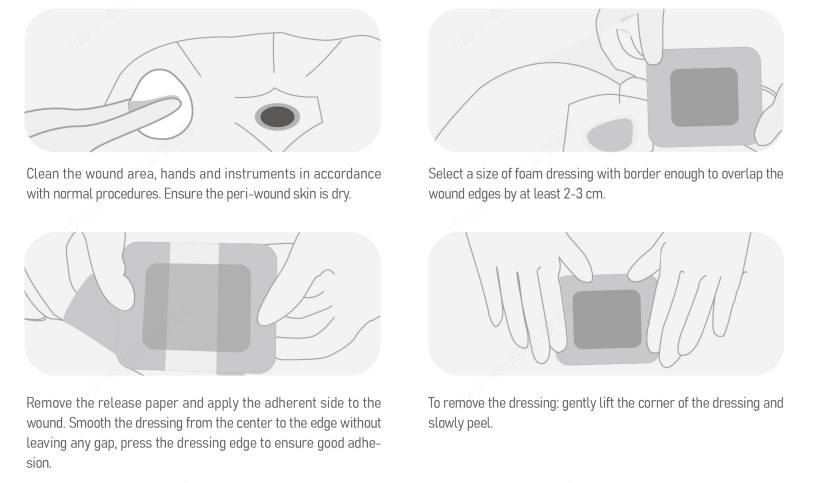 Clean the wound area, hands and instruments in accordance with normal procedures. Ensure the peri-wound skin is dry.

Select a size of foam dressing with border enough to overlap the wound edges by at least 2-3 cm.

Remove the release paper and apply the adherent side to the wound. Smooth the dressing from the center to the edge without leaving any gap, press the dressing edge to ensure good adhesion.

To remove the dressing: gently lift the corner of the dressing and slowly peel.